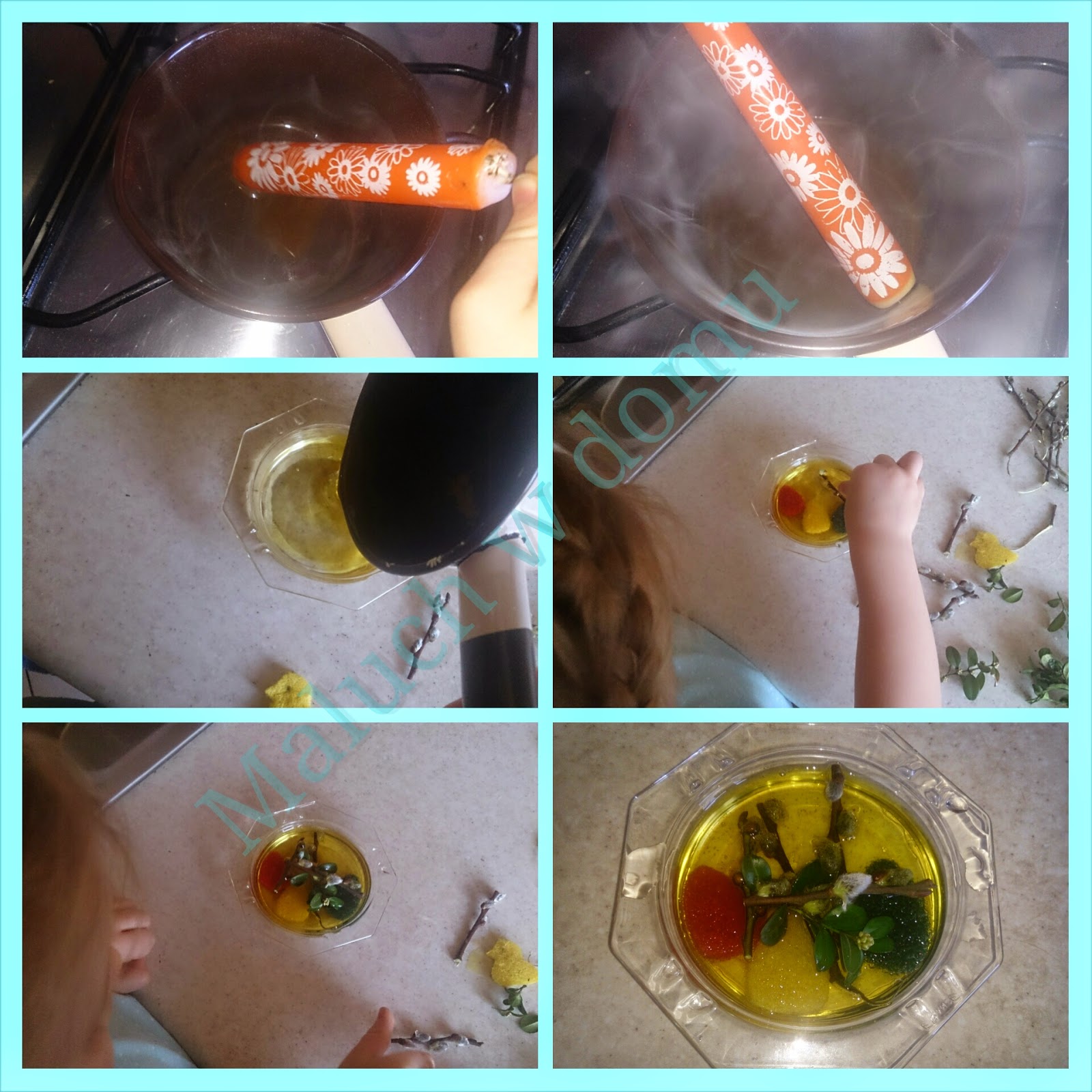 Maluch w domu